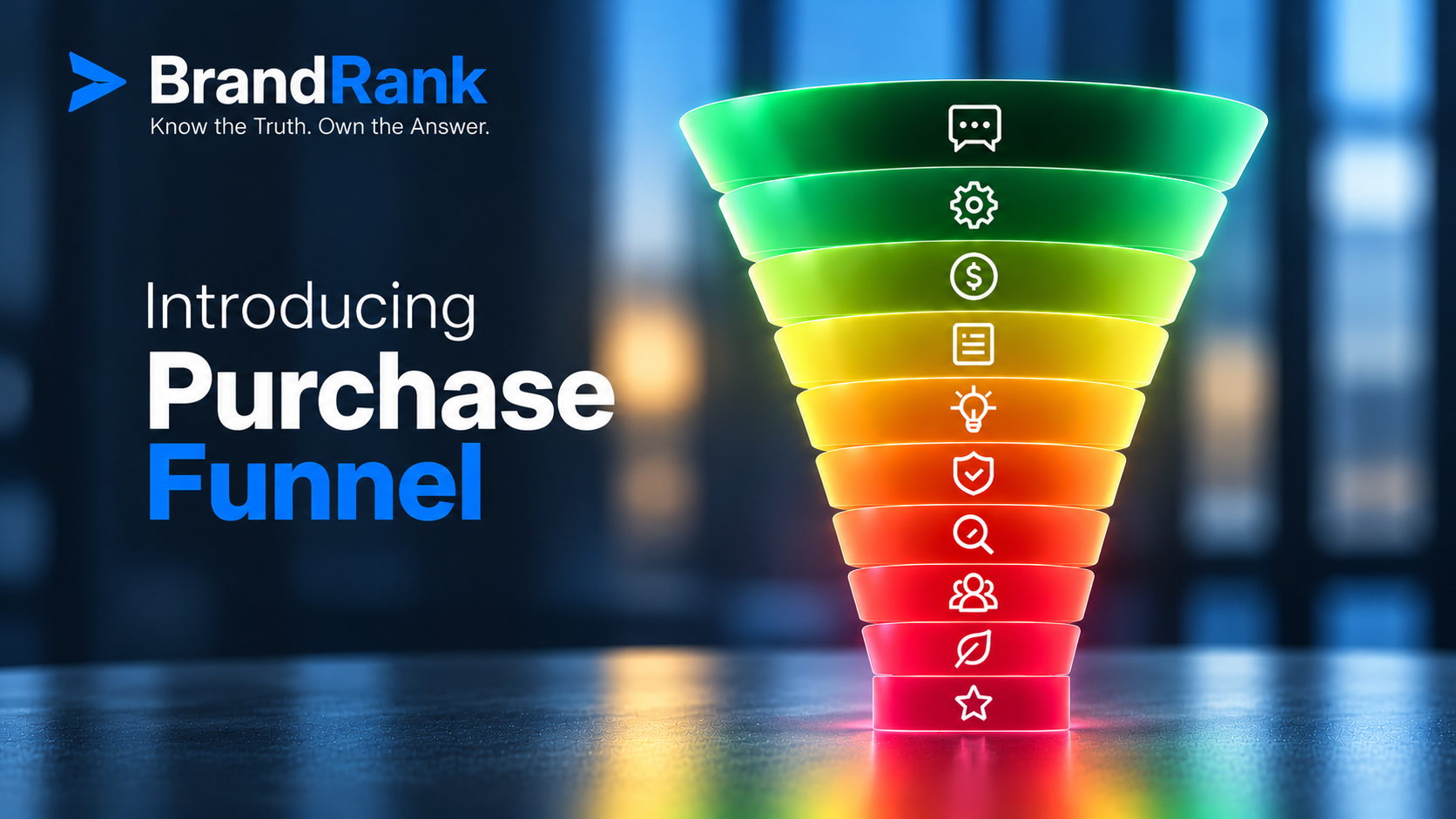 BrandRank
Know the Truth. Own the Answer.

Introducing
Purchase
Funnel